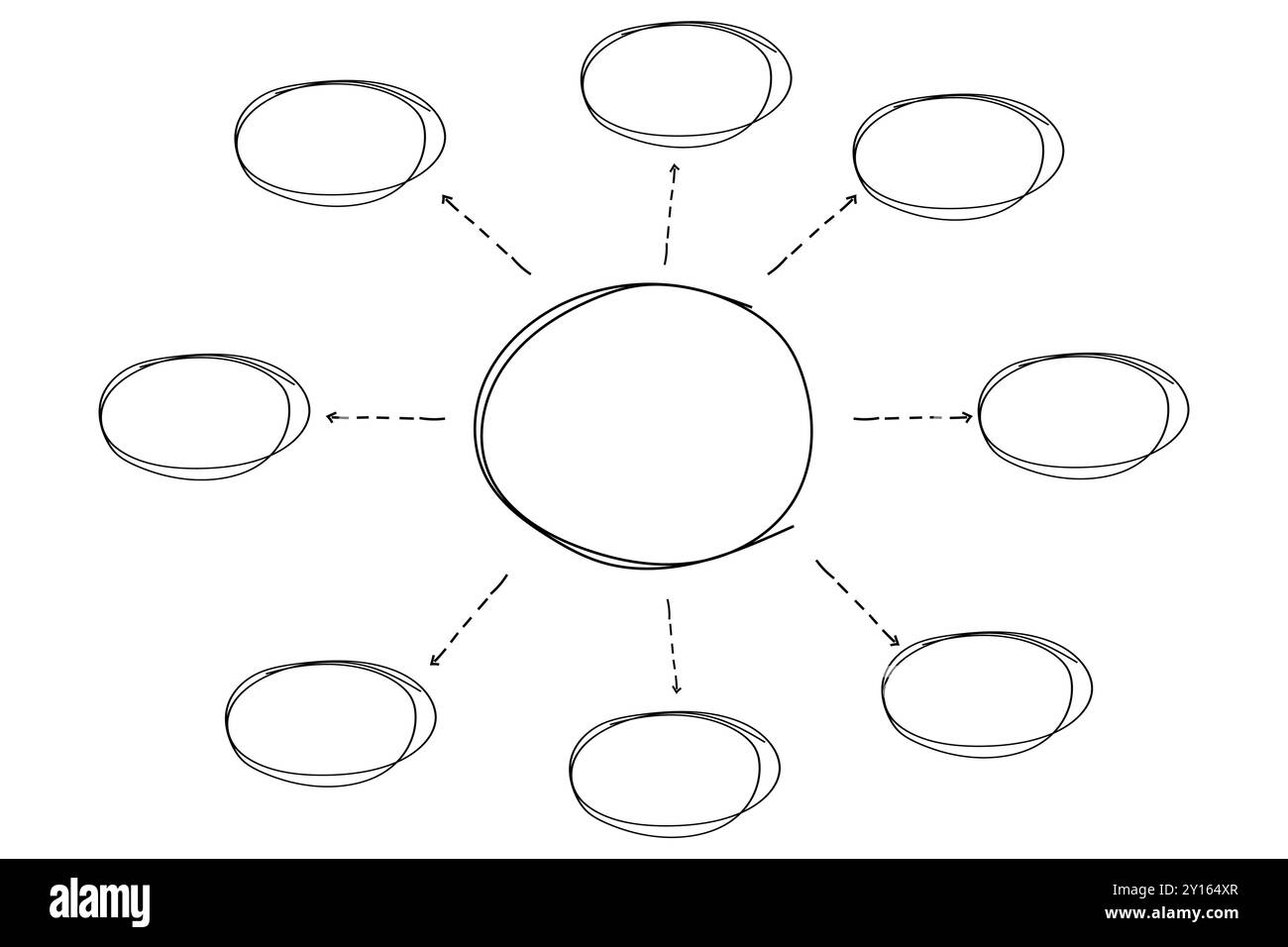 alamy

Image ID: 2Y164XR
www.alamy.com